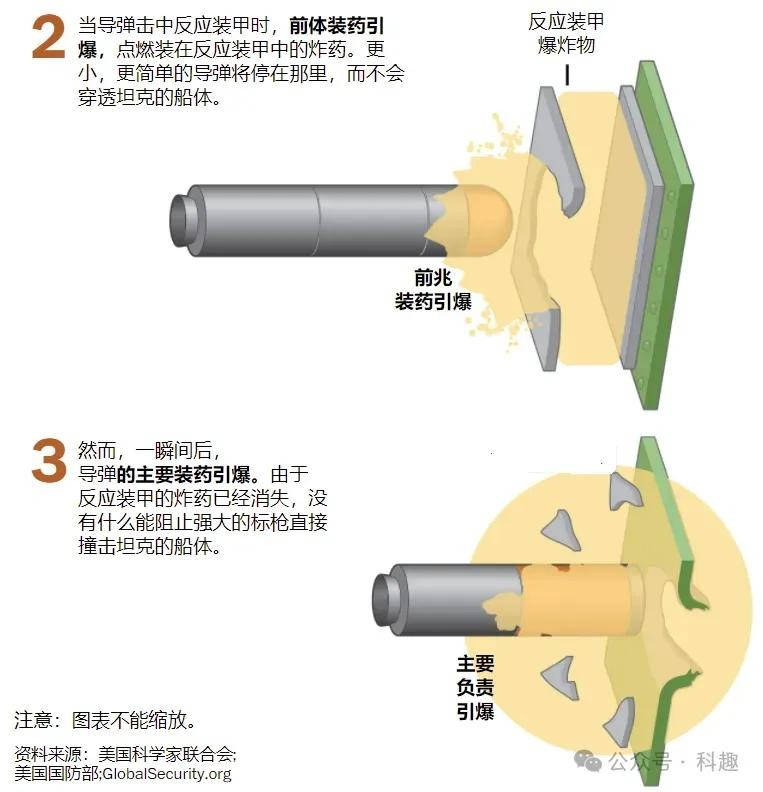 2 当导弹击中反应装甲时，前体装药引爆，点燃装在反应装甲中的炸药。更小，更简单的导弹将停在那里，而不会穿透坦克的船体。

反应装甲爆炸物

前兆装药引爆

3 然而，一瞬间后，导弹的主要装药引爆。由于反应装甲中的炸药已经消失，没有什么能阻止强大的标枪直接撞击坦克的船体。

主要负责引爆

注意：图表不能缩放。

资料来源：美国科学家联合会;美国国防部;GlobalSecurity.org

公众号 · 科趣