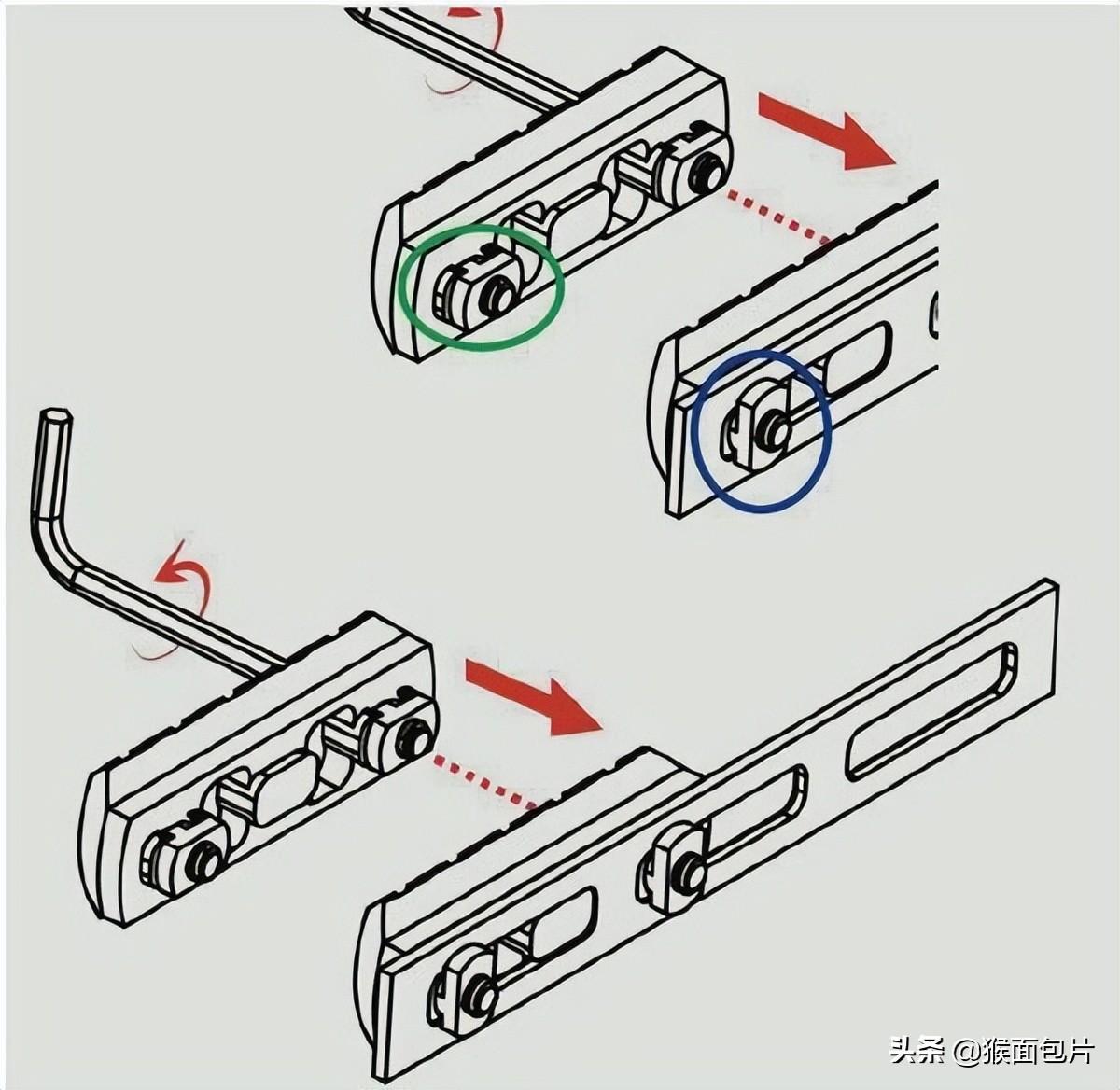 头条 @猴面包片