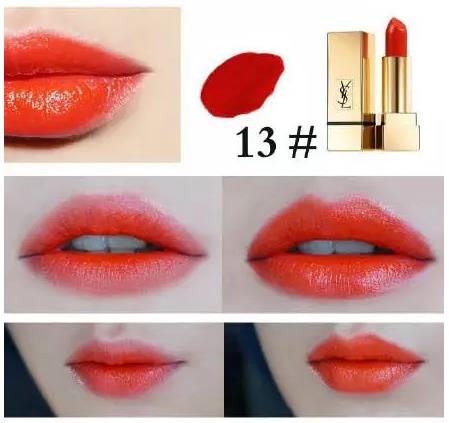 13 #

YSL